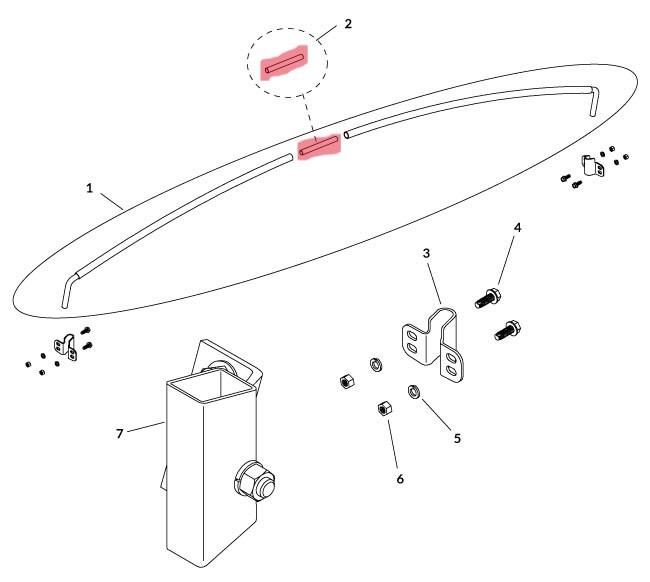 2
1
4
3
7
5
6